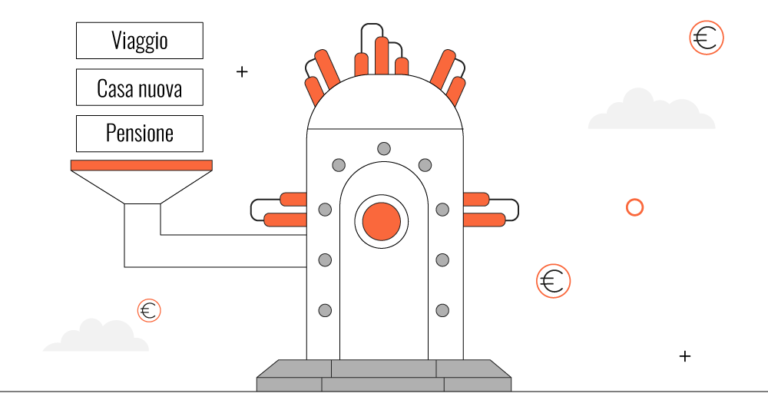 Viaggio

Casa nuova

Pensione

€

€

€